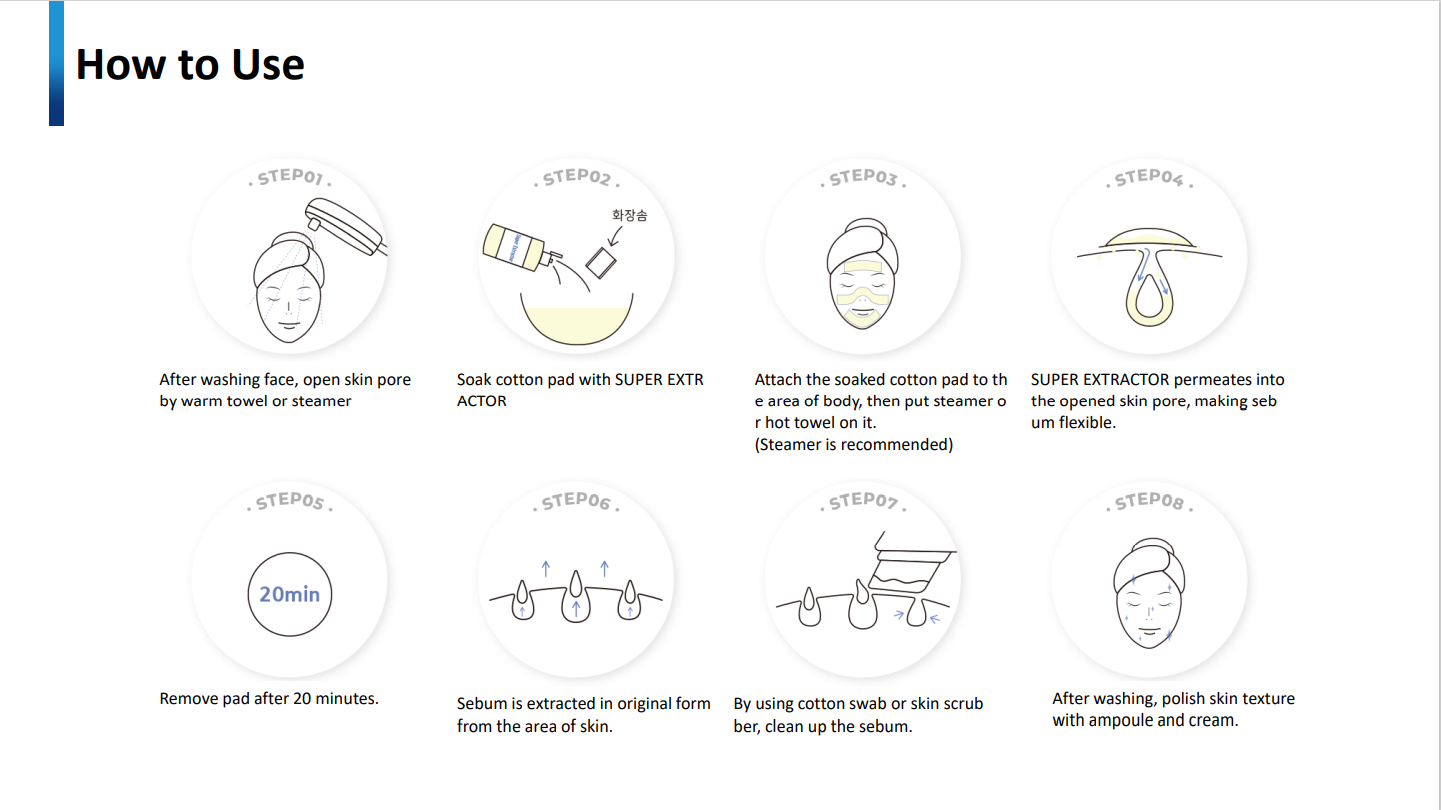 How to Use

STEP01

After washing face, open skin pore by warm towel or steamer

STEP02

화장솜

Soak cotton pad with SUPER EXTR ACTOR

STEP03

Attach the soaked cotton pad to th e area of body, then put steamer o r hot towel on it.
(Steamer is recommended)

STEP04

SUPER EXTRACTOR permeates into the opened skin pore, making seb um flexible.

STEP05

20min

Remove pad after 20 minutes.

STEP06

Sebum is extracted in original form from the area of skin.

STEP07

By using cotton swab or skin scrub ber, clean up the sebum.

STEP08

After washing, polish skin texture with ampoule and cream.