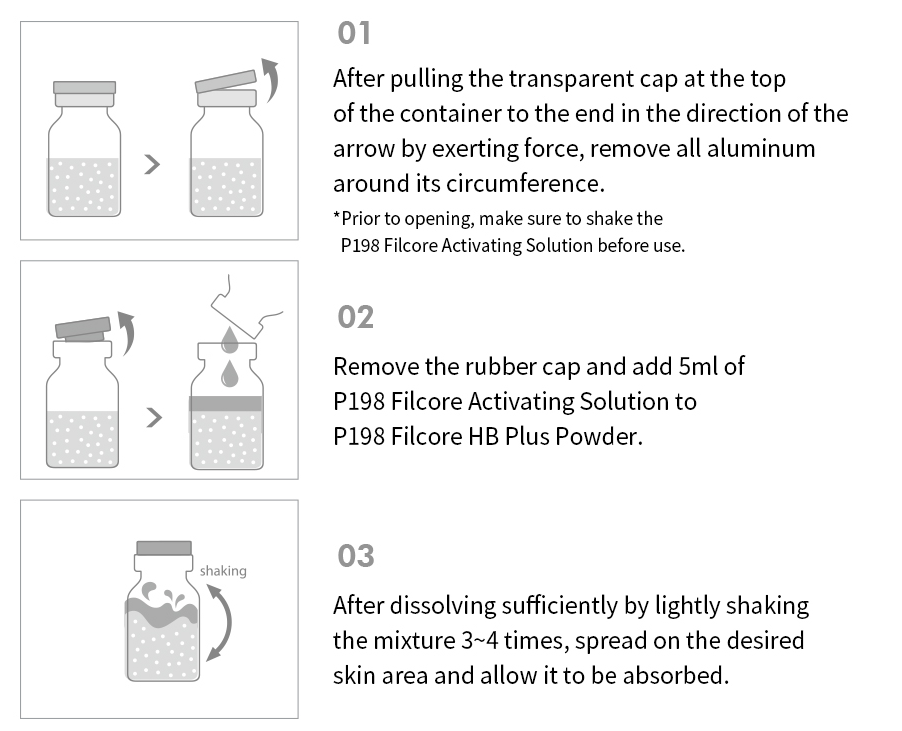 01

After pulling the transparent cap at the top of the container to the end in the direction of the arrow by exerting force, remove all aluminum around its circumference.

*Prior to opening, make sure to shake the P198 Filcore Activating Solution before use.

02

Remove the rubber cap and add 5ml of P198 Filcore Activating Solution to P198 Filcore HB Plus Powder.

shaking

03

After dissolving sufficiently by lightly shaking the mixture 3~4 times, spread on the desired skin area and allow it to be absorbed.