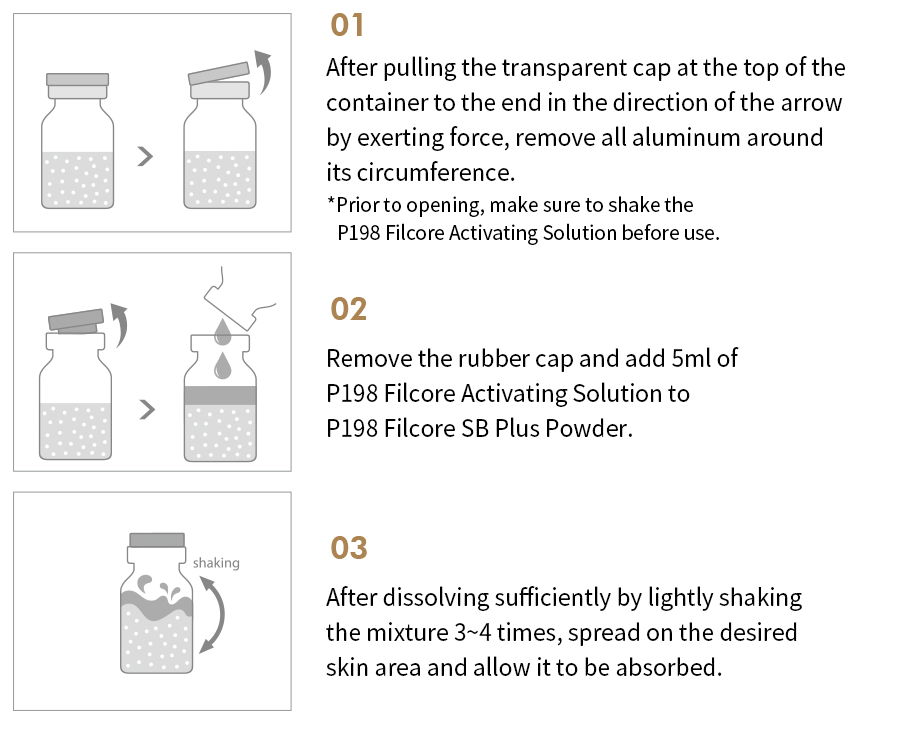 01

After pulling the transparent cap at the top of the container to the end in the direction of the arrow by exerting force, remove all aluminum around its circumference.

*Prior to opening, make sure to shake the P198 Filcore Activating Solution before use.

02

Remove the rubber cap and add 5ml of P198 Filcore Activating Solution to P198 Filcore SB Plus Powder.

shaking

03

After dissolving sufficiently by lightly shaking the mixture 3~4 times, spread on the desired skin area and allow it to be absorbed.